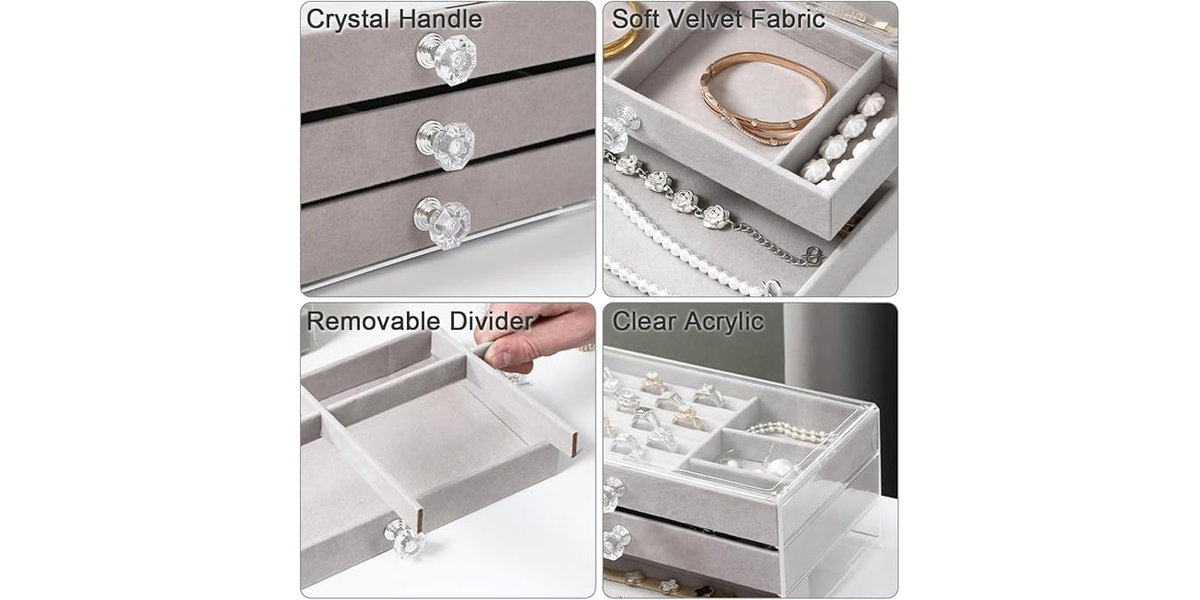 Crystal Handle

Soft Velvet Fabric

Removable Divider

Clear Acrylic