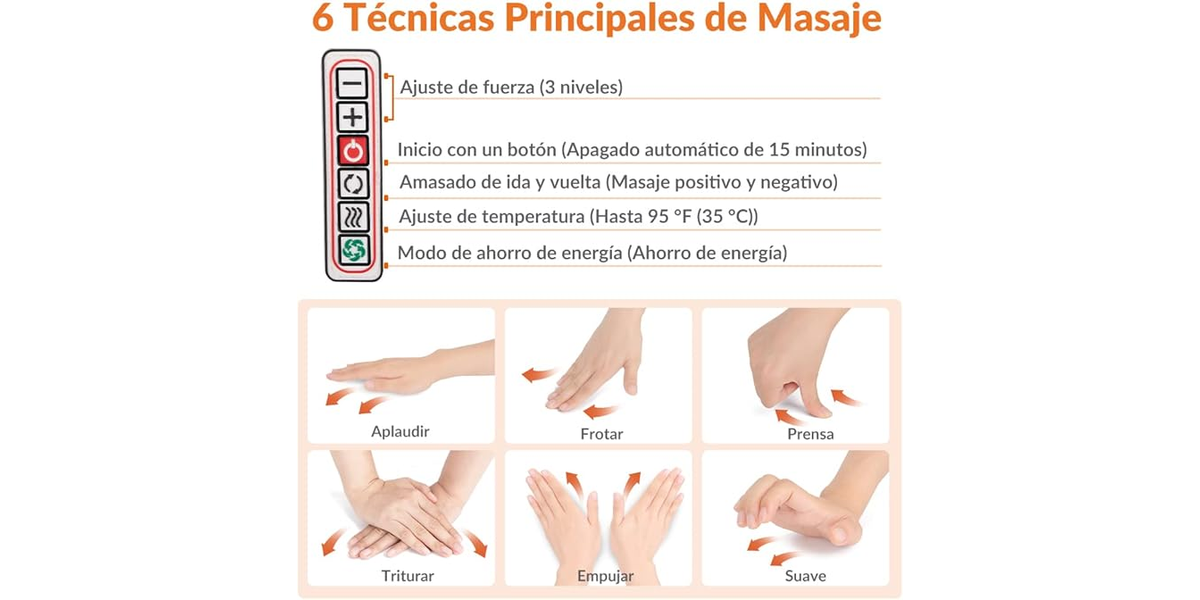 6 Técnicas Principales de Masaje

Ajuste de fuerza (3 niveles)

Inicio con un botón (Apagado automático de 15 minutos)

Amasado de ida y vuelta (Masaje positivo y negativo)

Ajuste de temperatura (Hasta 95 °F (35 °C))

Modo de ahorro de energía (Ahorro de energía)

Aplaudir

Frotar

Prensa

Triturar

Empujar

Suave