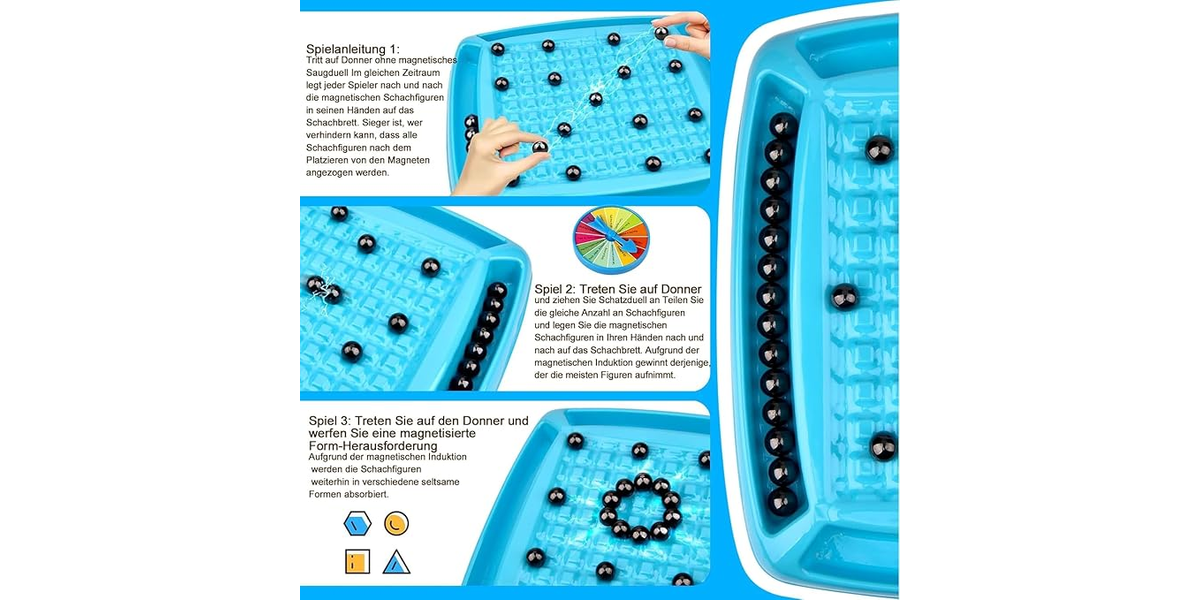 Spielanleitung 1:
Tritt auf Donner ohne magnetisches Saugduell Im gleichen Zeitraum legt jeder Spieler nach und nach die magnetischen Schachfiguren in seinen Händen auf das Schachbrett. Sieger ist, wer verhindern kann, dass alle Schachfiguren nach dem Platzieren von den Magneten angezogen werden.

Spiel 2: Treten Sie auf Donner
und ziehen Sie Schatzduell an Teilen Sie die gleiche Anzahl an Schachfiguren und legen Sie die magnetischen Schachfiguren in Ihren Händen nach und nach auf das Schachbrett. Aufgrund der magnetischen Induktion gewinnt derjenige, der die meisten Figuren aufnimmt.

Spiel 3: Treten Sie auf den Donner und werfen Sie eine magnetisierte Form-Herausforderung
Aufgrund der magnetischen Induktion werden die Schachfiguren weiterhin in verschiedene seltsame Formen absorbiert.